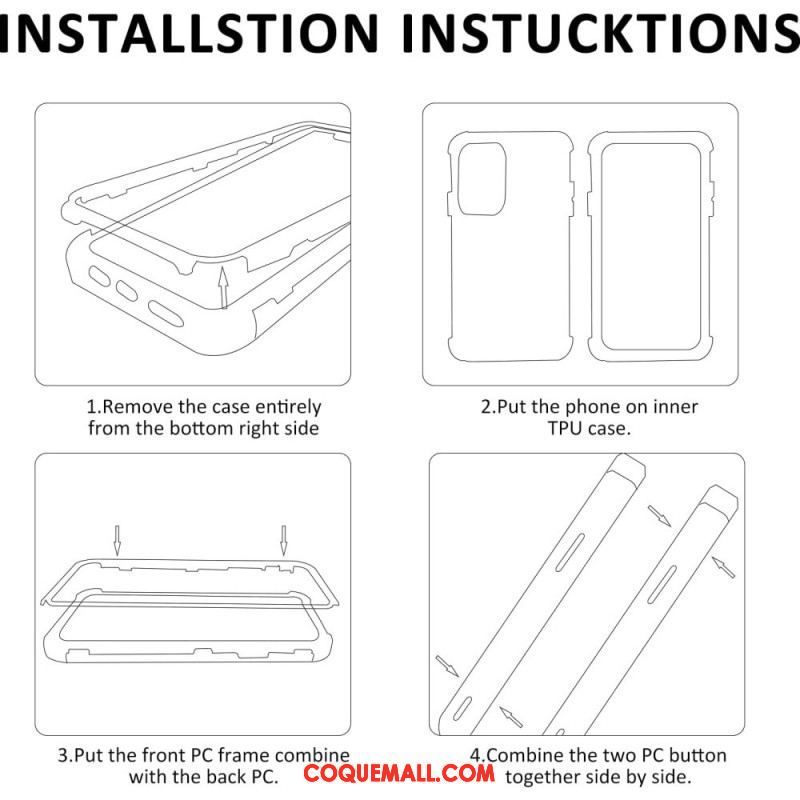 INSTALLSTION INSTUCKTIONS

1.Remove the case entirely from the bottom right side

2.Put the phone on inner TPU case.

3.Put the front PC frame combine with the back PC.

4.Combine the two PC button together side by side.

COQUEMALL.COM